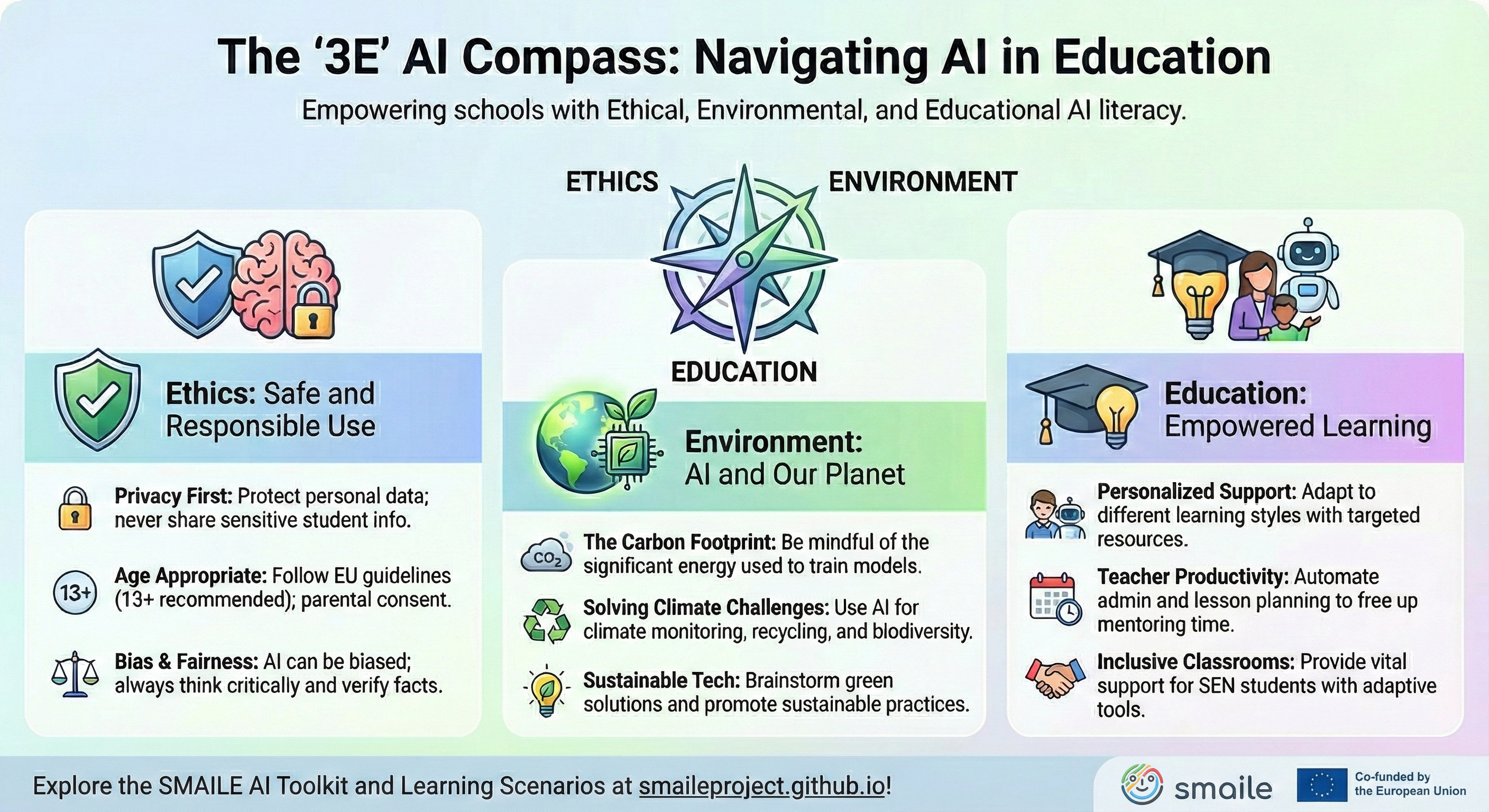 The '3E' AI Compass: Navigating AI in Education

Empowering schools with Ethical, Environmental, and Educational AI literacy.

ETHICS

ENVIRONMENT

EDUCATION

Ethics: Safe and Responsible Use

Privacy First: Protect personal data; never share sensitive student info.

13+

Age Appropriate: Follow EU guidelines (13+ recommended); parental consent.

Bias & Fairness: AI can be biased; always think critically and verify facts.

Environment: AI and Our Planet

$CO_2$

The Carbon Footprint: Be mindful of the significant energy used to train models.

Solving Climate Challenges: Use AI for climate monitoring, recycling, and biodiversity.

Sustainable Tech: Brainstorm green solutions and promote sustainable practices.

Education: Empowered Learning

Personalized Support: Adapt to different learning styles with targeted resources.

Teacher Productivity: Automate admin and lesson planning to free up mentoring time.

Inclusive Classrooms: Provide vital support for SEN students with adaptive tools.

Explore the SMAILE AI Toolkit and Learning Scenarios at smaileproject.github.io!

smaile

Co-funded by the European Union